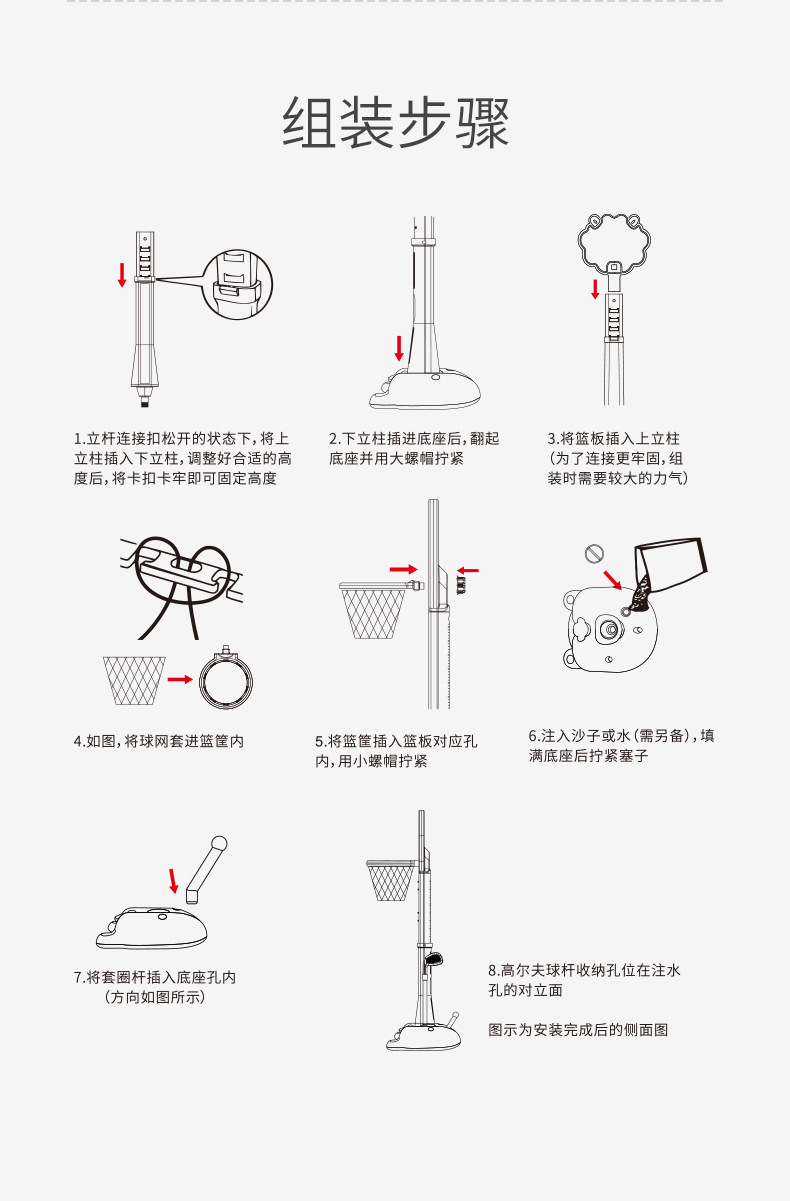 组装步骤

1.立杆连接扣松开的状态下，将上立柱插入下立柱，调整好合适的高度后，将卡扣卡牢即可固定高度

2.下立柱插进底座后，翻起底座并用大螺帽拧紧

3.将篮板插入上立柱（为了连接更牢固，组装时需要较大的力气）

4.如图，将球网套进篮筐内

5.将篮筐插入篮板对应孔内，用小螺帽拧紧

6.注入沙子或水（需另备），填满底座后拧紧塞子

7.将套圈杆插入底座孔内（方向如图所示）

8.高尔夫球杆收纳孔位在注水孔的对立面

图示为安装完成后的侧面图